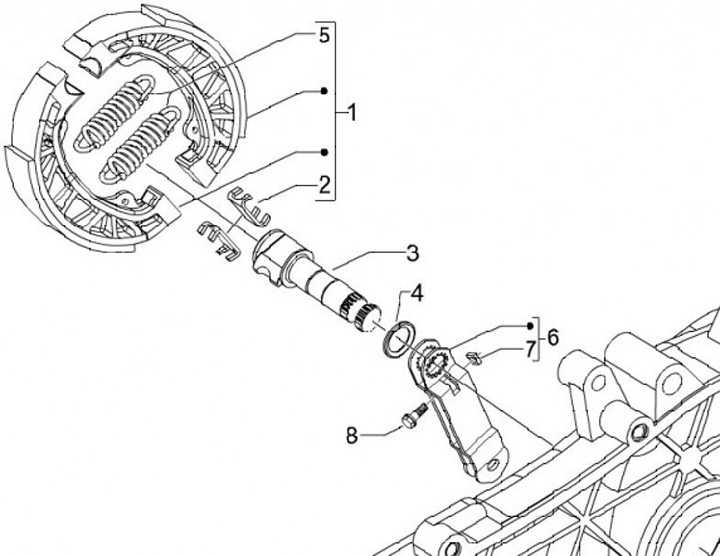 5
1
2
3
4
6
7
8