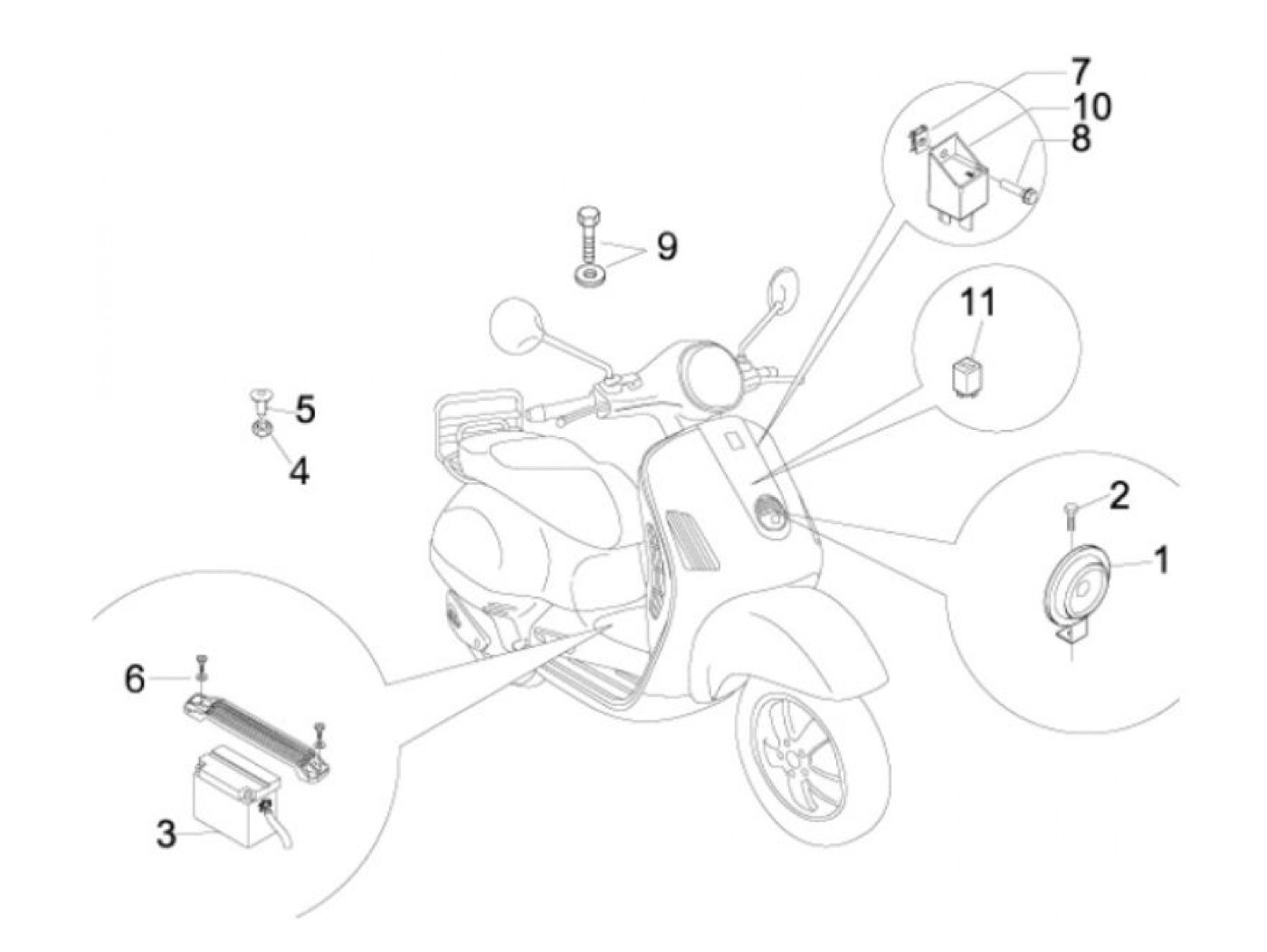 7
10
8
9
11
5
4
2
1
6
3