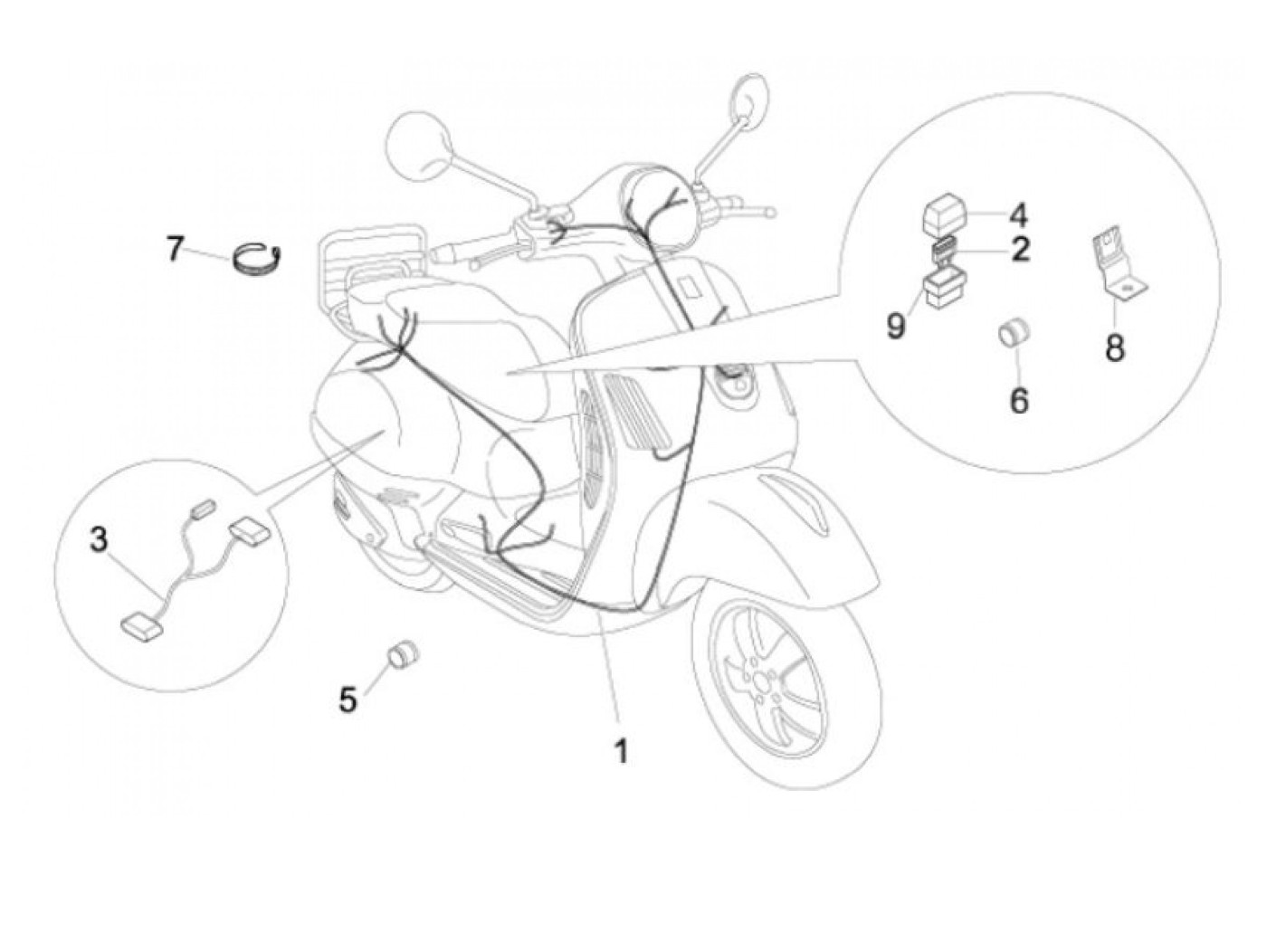 7
4
2
9
8
6
3
5
1