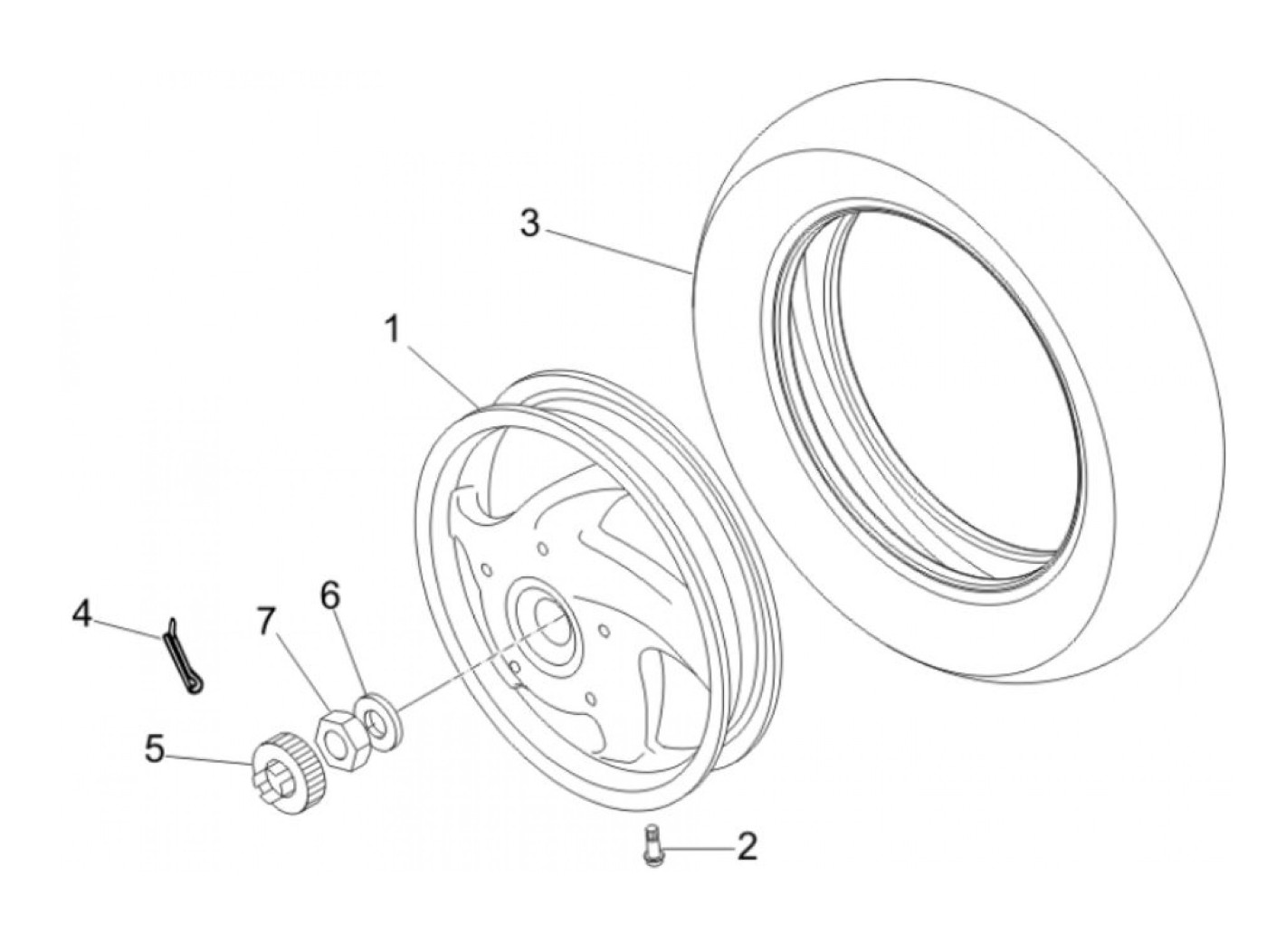 3

1

4

7

6

5

2