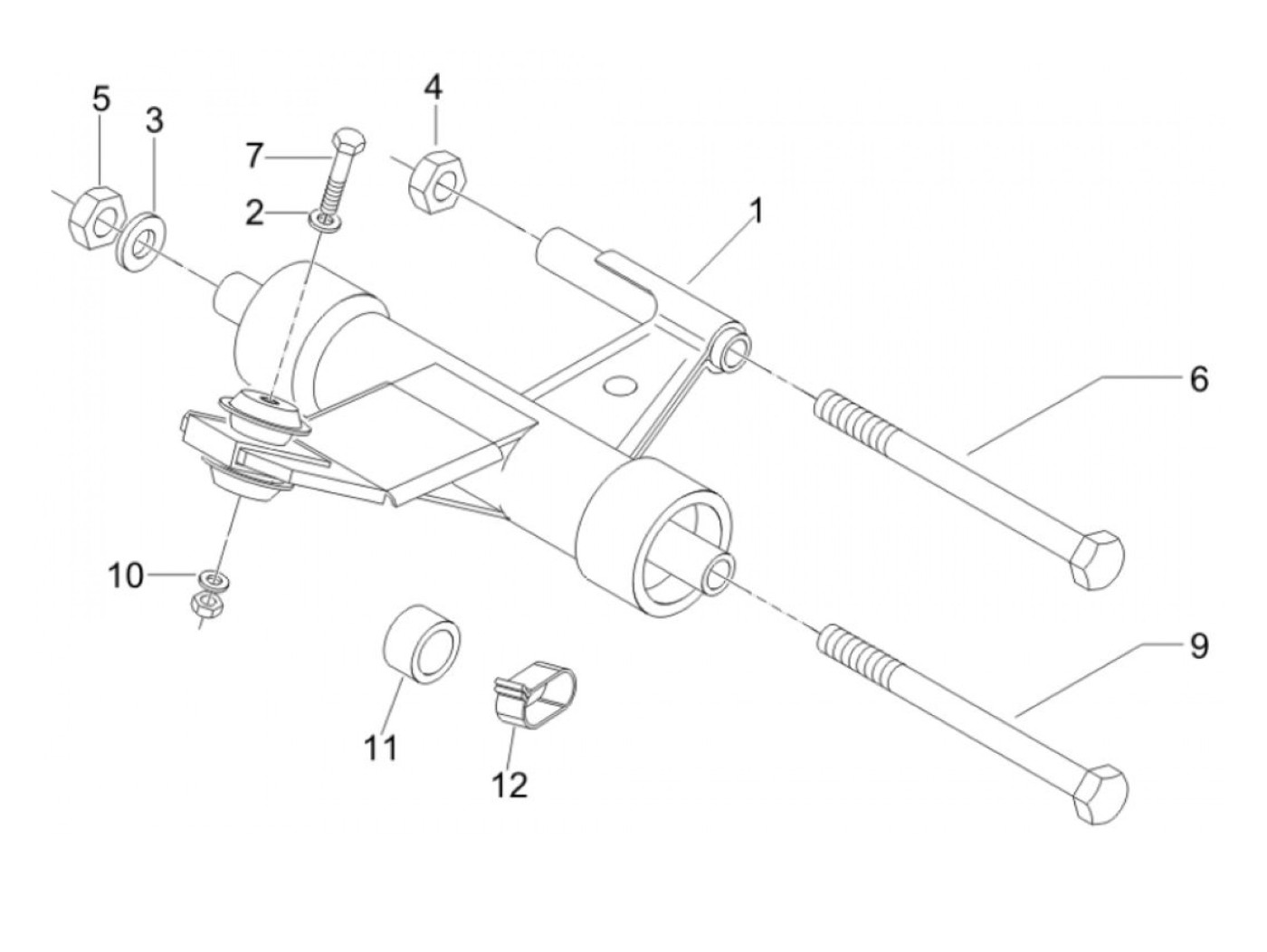 5
3
7
2
4
1
6
10
11
12
9