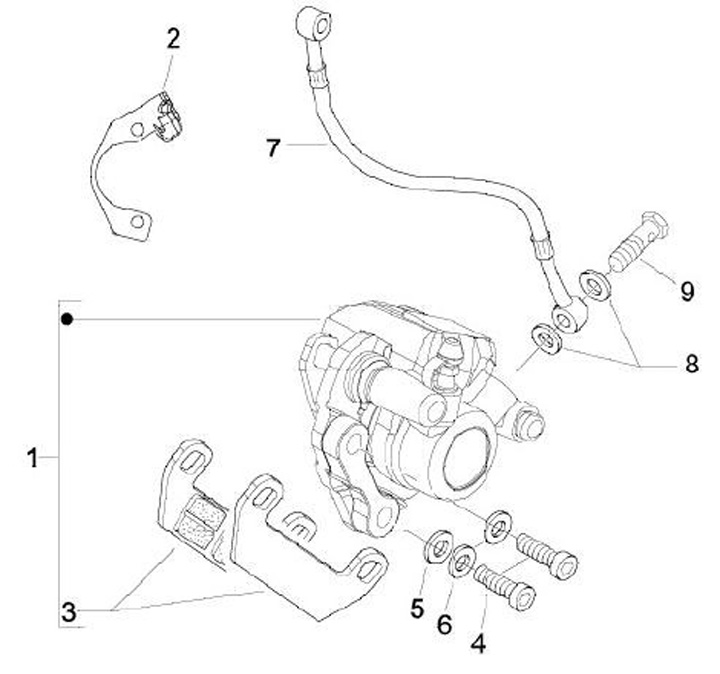 2
7
9
8
1
3
5
6
4