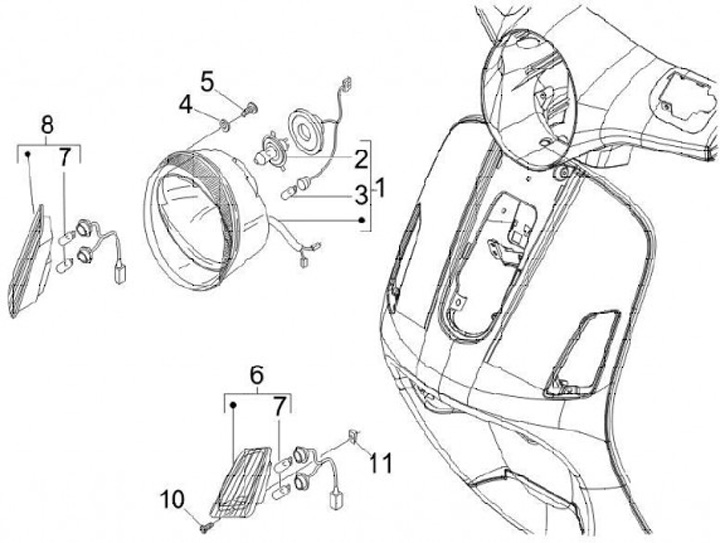 5
4
8
7
2
3
1
6
7
11
10