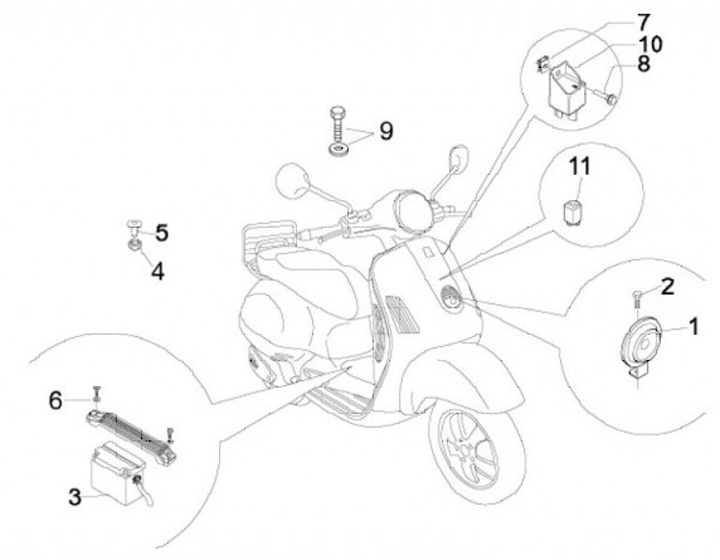 7
10
8
9
11
5
4
2
1
6
3