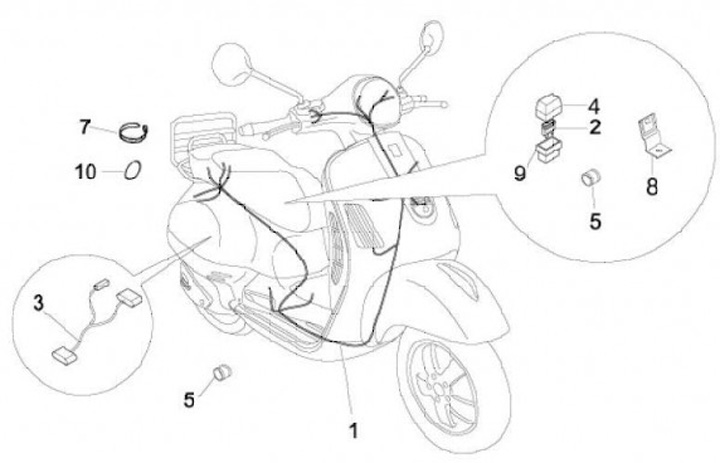 7
10
3
5
1
4
2
9
5
8