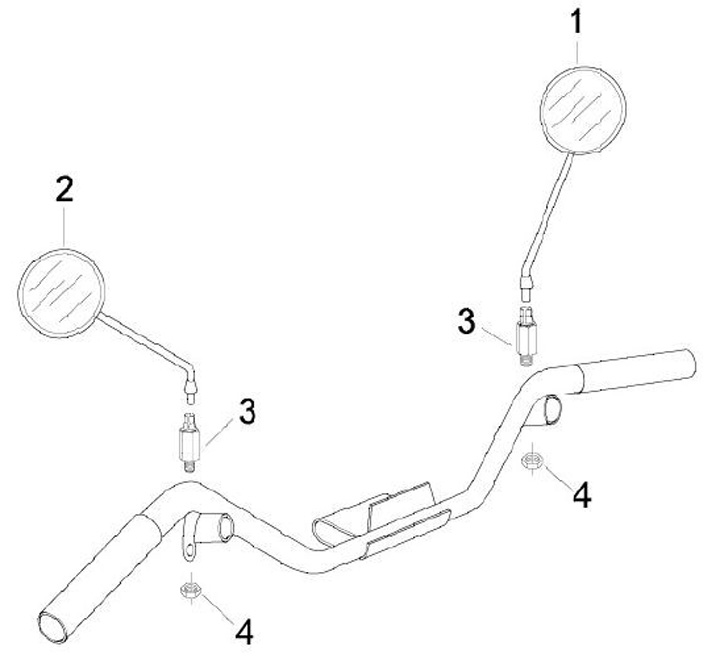 1
2
3
3
4
4