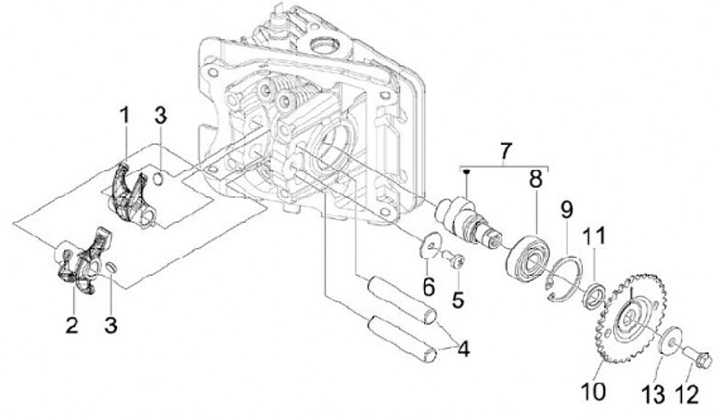 1
3
7
8
9
11
6
5
2
3
4
10
13
12