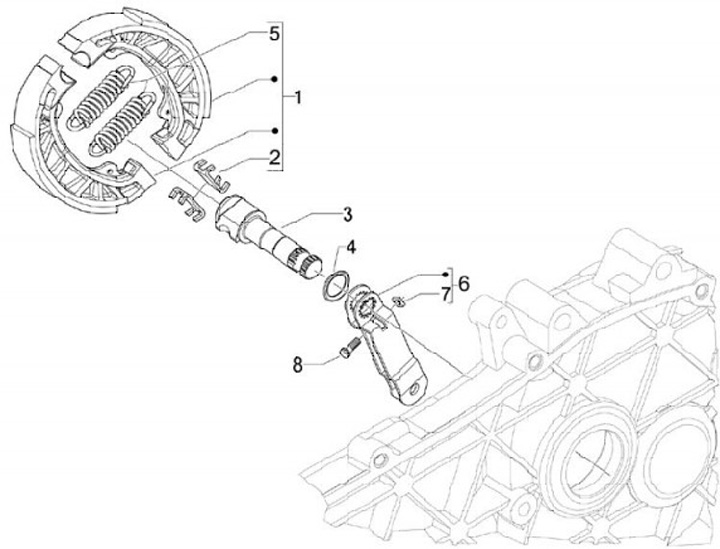 5
1
2
3
4
6
7
8