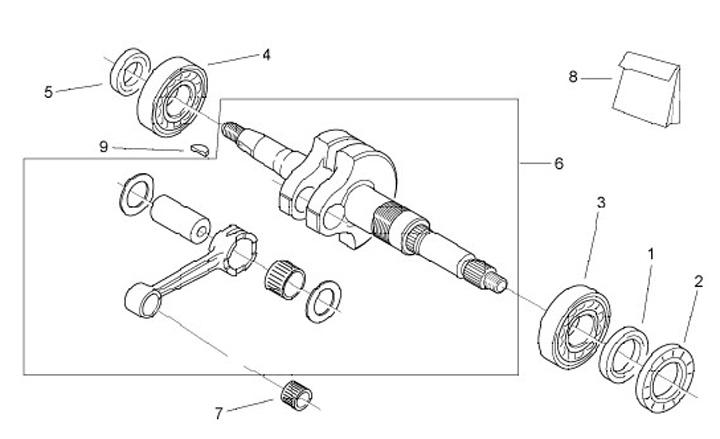 4
5
8
9
6
3
1
2
7