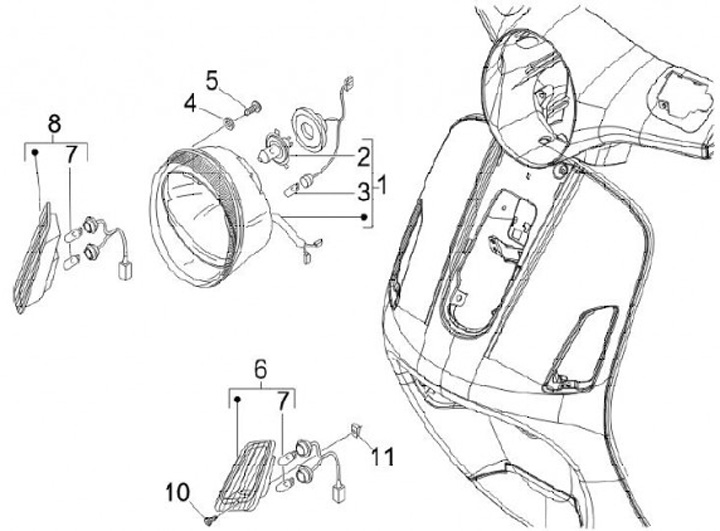 8
7
5
4
2
3
1
6
7
11
10