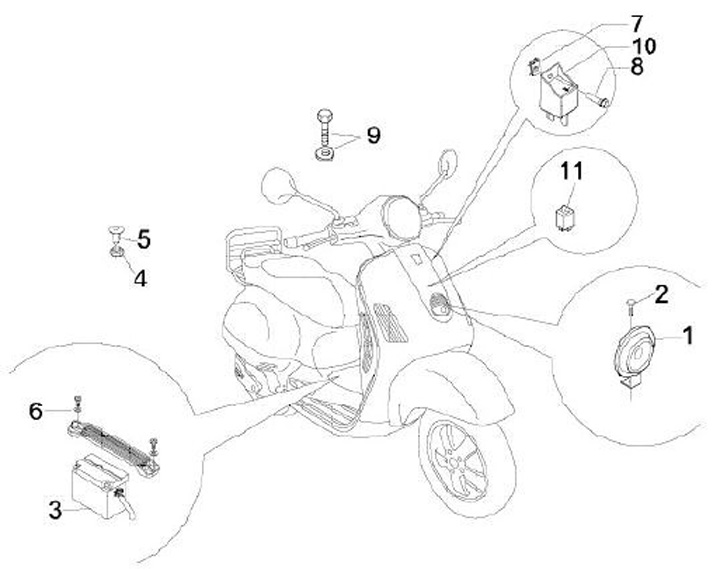 7
10
8
9
11
5
4
2
1
6
3