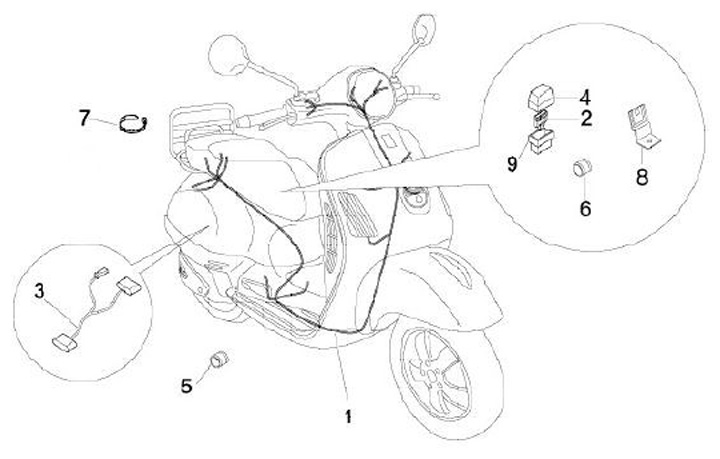 7
4
2
9
8
6
3
5
1