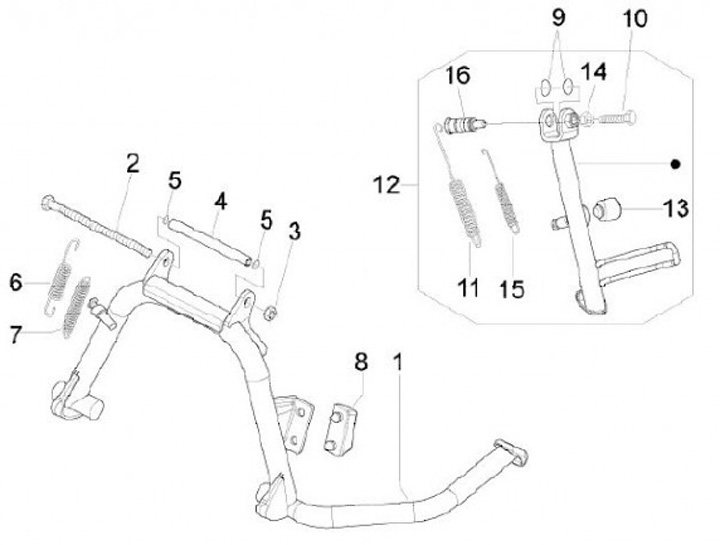 9
10
16
14
12
13
11
15
2
5
4
5
3
6
7
8
1