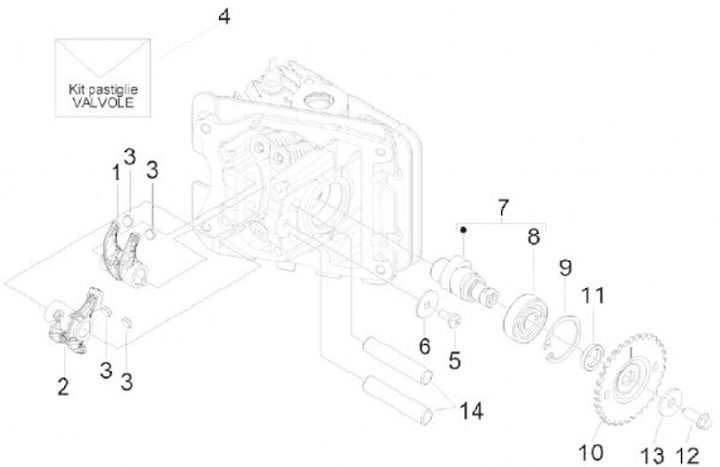 4

Kit pastiglie VALVOLE

3
1
3

7
8
9
11

2
3
3
6
5
14
10
13
12