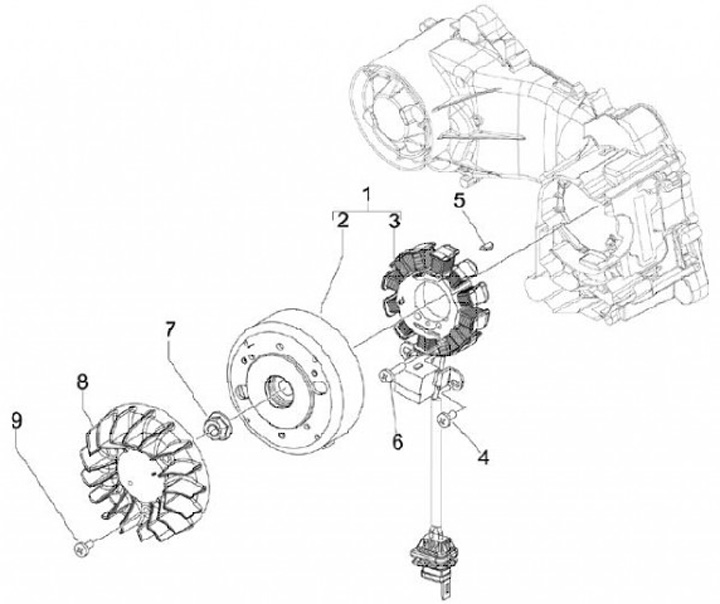 1
2
3
5
7
8
9
6
4