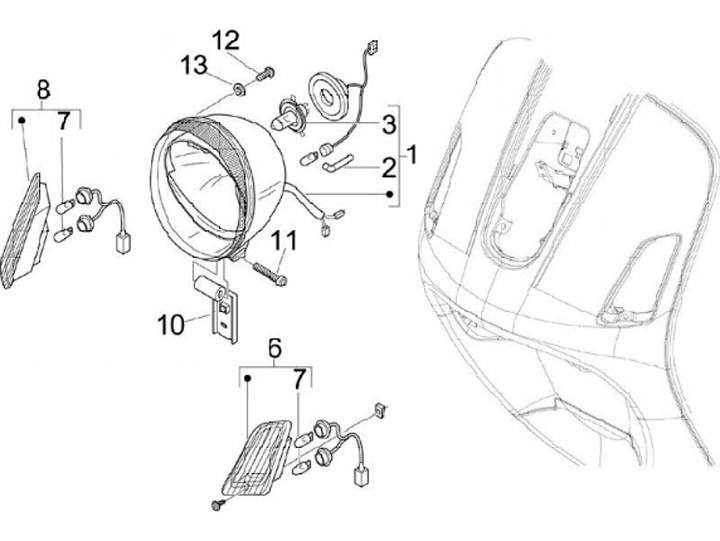 12
13
8
7
3
1
2
11
10
6
7