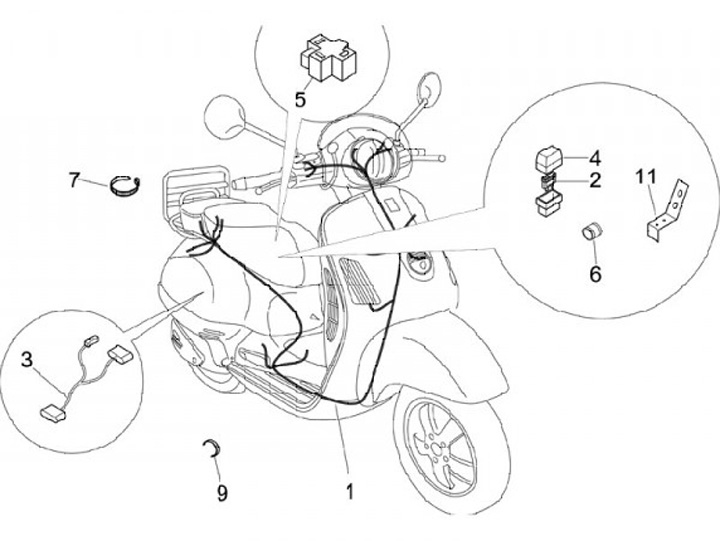 5
7
4
2
11
6
3
9
1