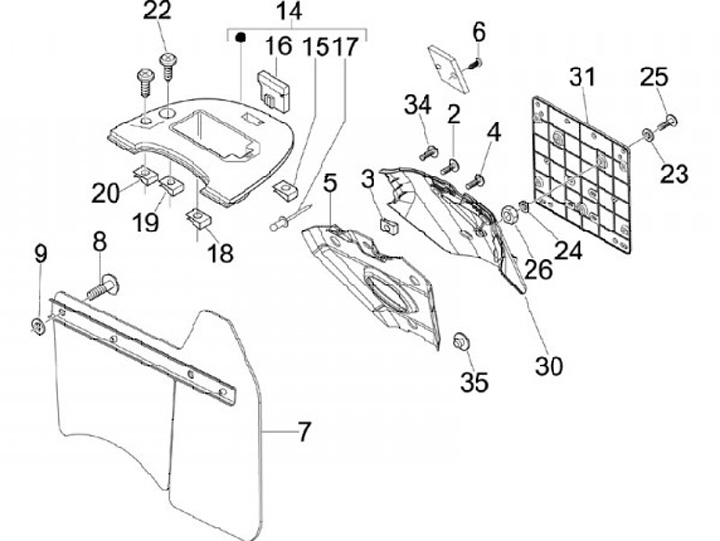 22
14
16
15
17
6
31
25
34
2
4
23
20
19
18
5
3
24
26
9
8
30
35
7