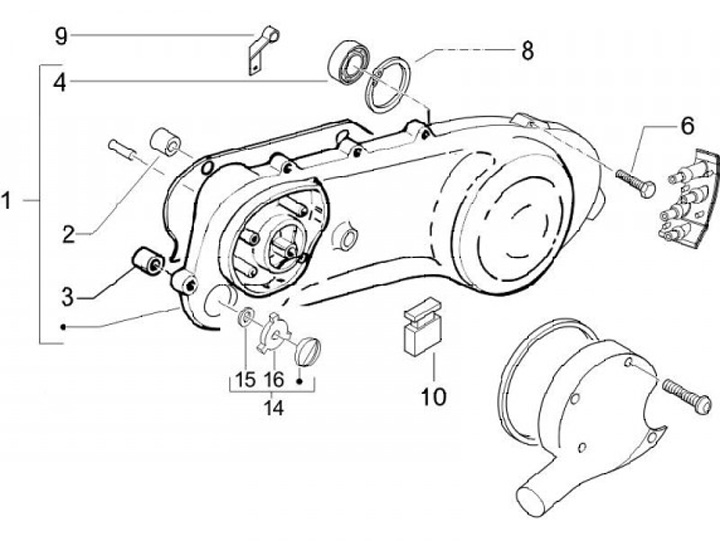 9
8
4
6
1
2
3
15
16
14
10