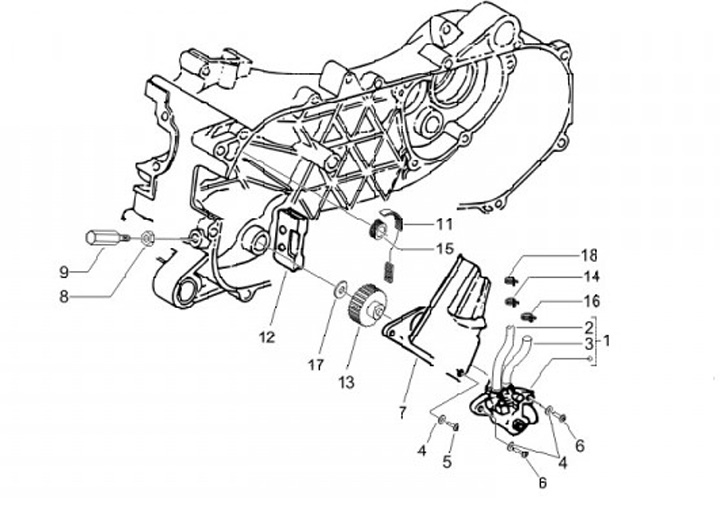 11
15
18
14
16
2
3
1
9
8
12
17
13
7
4
5
6
4
6