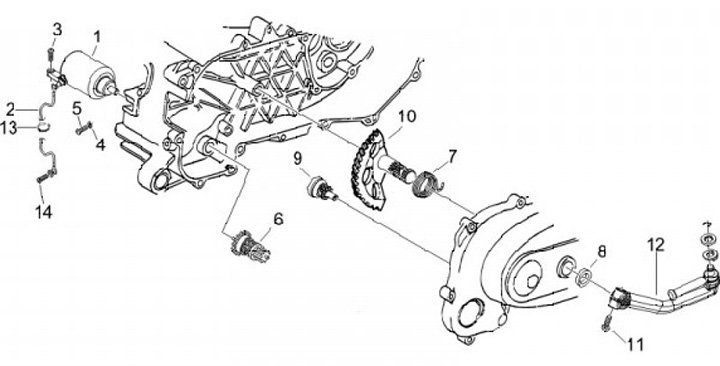 3
1
2
13
5
4
14
10
7
9
6
8
12
11