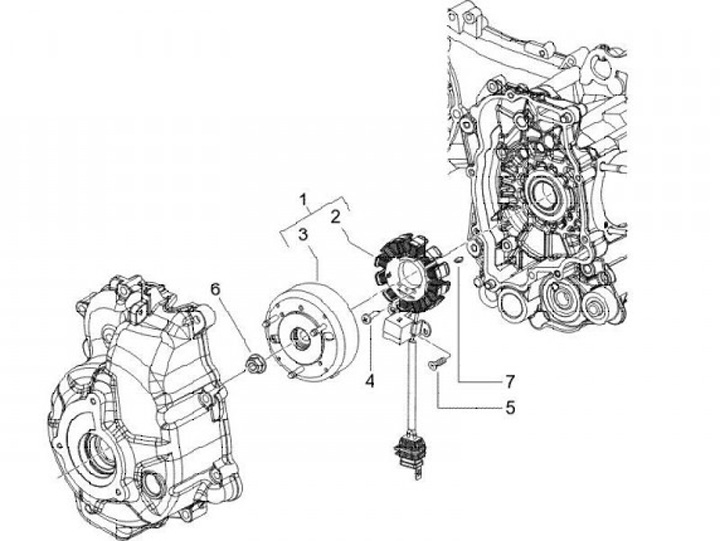 1
2
3
6
4
7
5