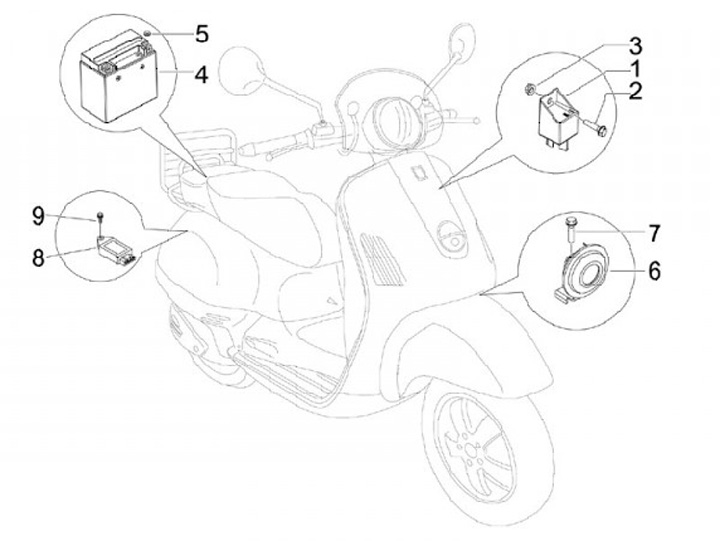 5
4
3
1
2
9
8
7
6