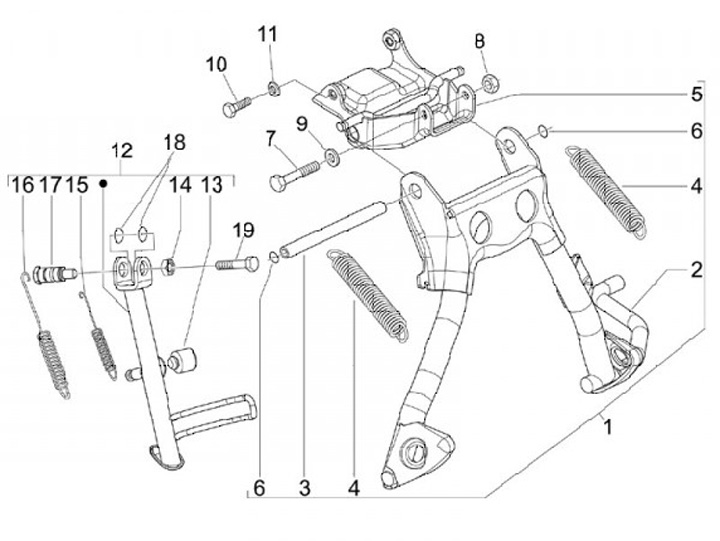 11
8
10
5
9
6
7
12
18
4
16 17 15
14
13
19
2
1
6
3
4