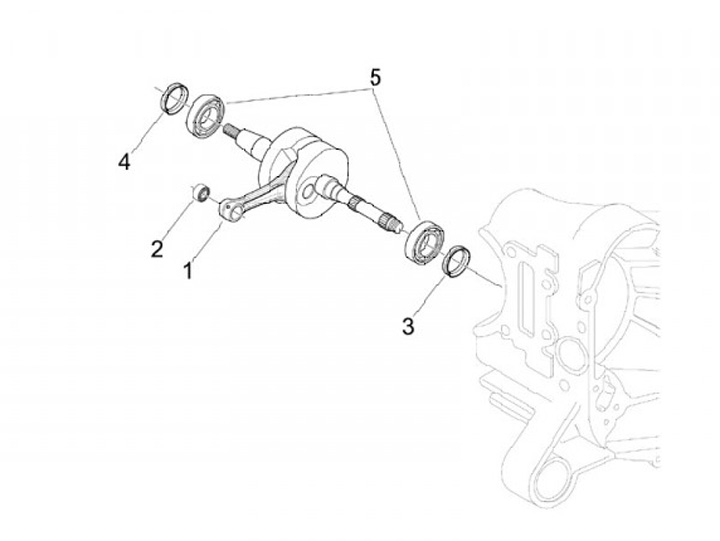 5
4
2
1
3