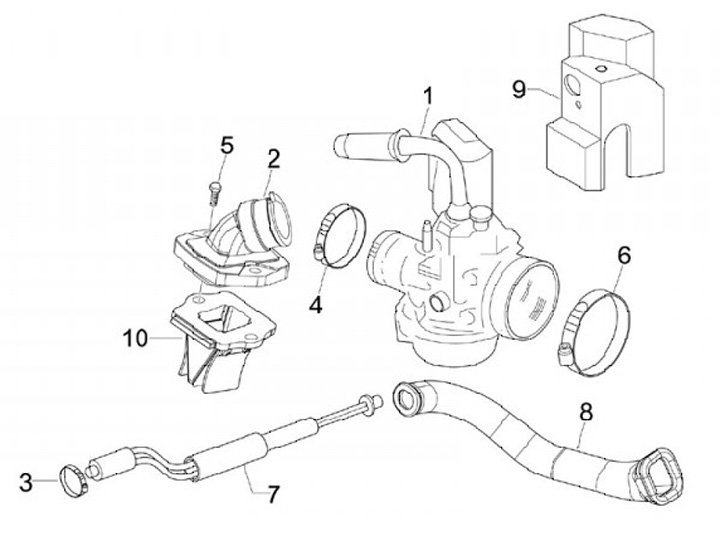 9
1
5
2
4
6
10
8
3
7