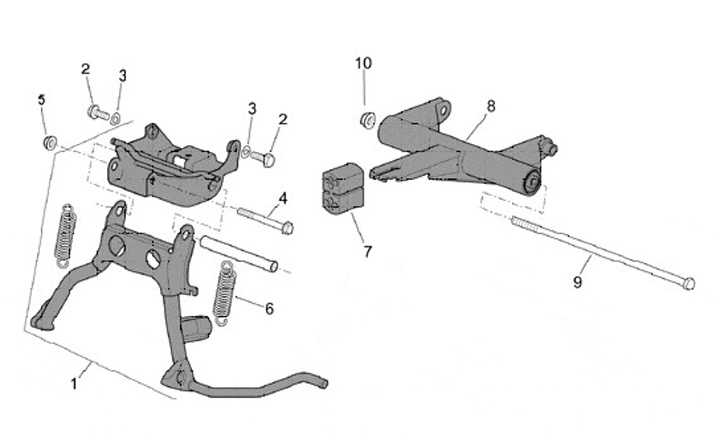 2
3
5
3
2
4
6
1
10
8
7
9