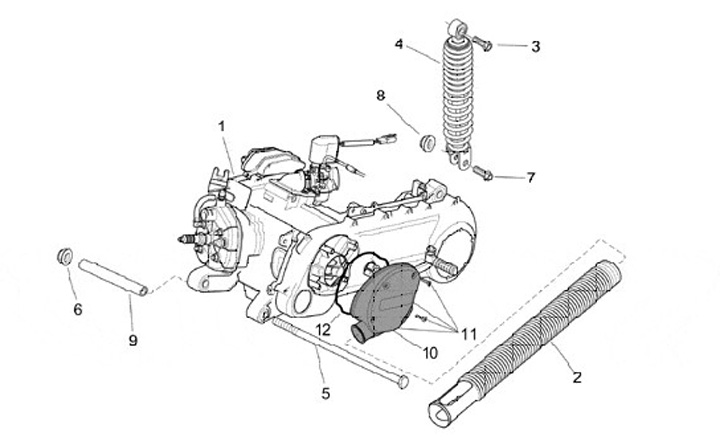 4
3
8
1
7
6
9
12
11
10
5
2