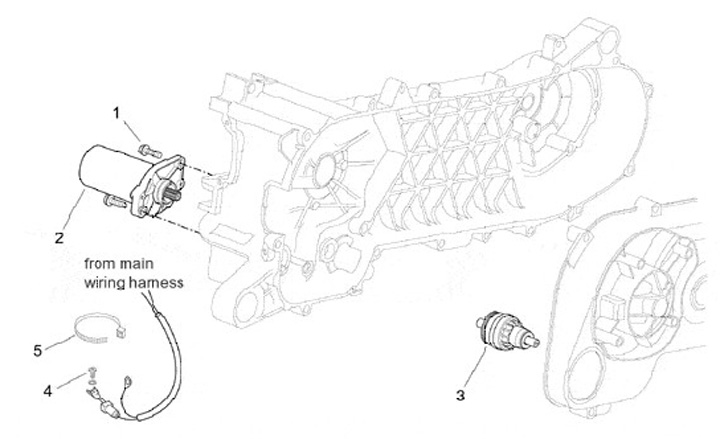 1

2

from main wiring harness

5

4

3