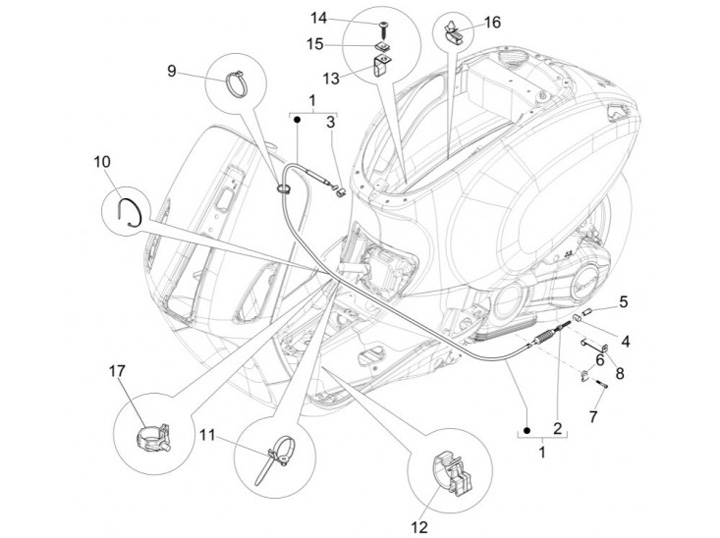 14
16
15
13
9
1
3
10
5
4
6
8
7
2
1
17
11
12