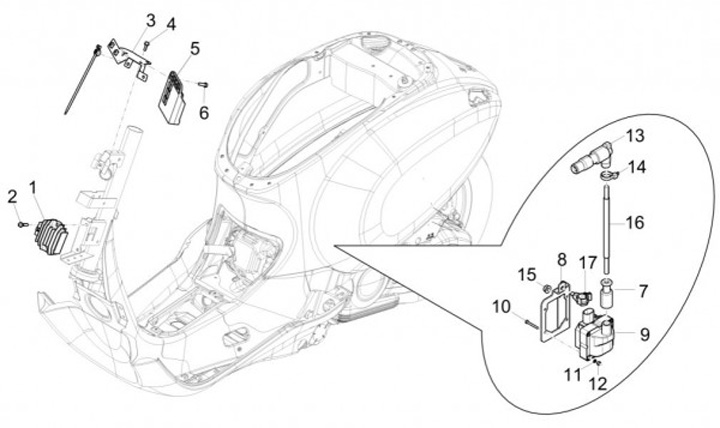 3
4
5
6
2
1
13
14
16
8
17
15
7
10
9
11
12