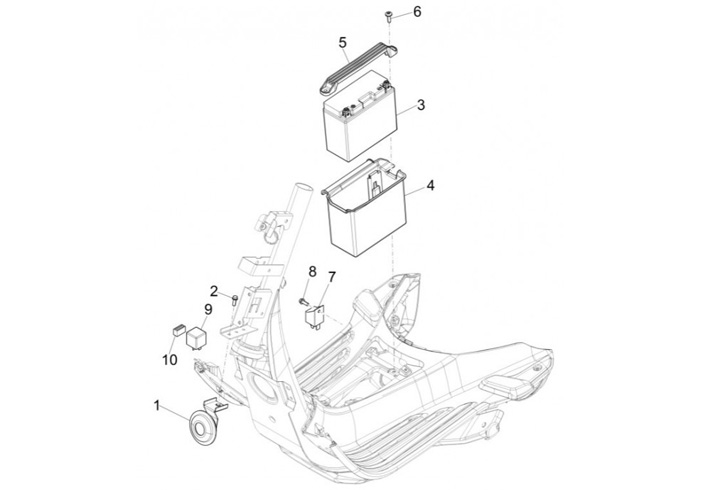 6
5
3
4
8
7
2
9
10
1