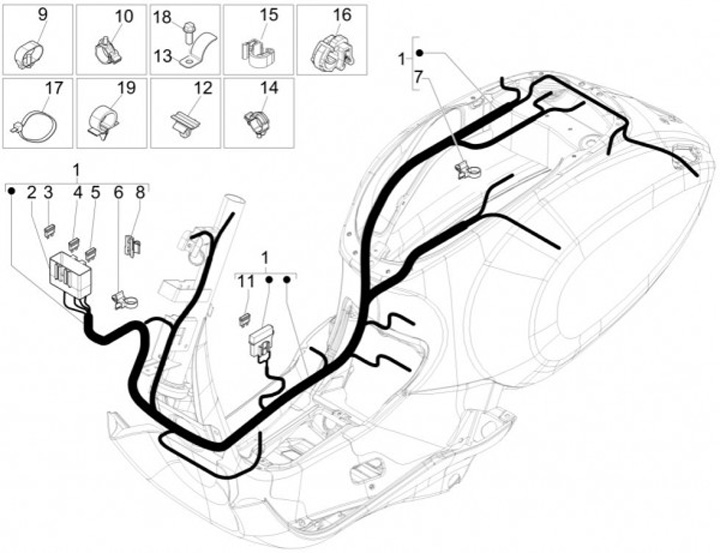 9
10
18
13
15
16
17
19
12
14
1
7
1
2 3 4 5 6 8
1
11