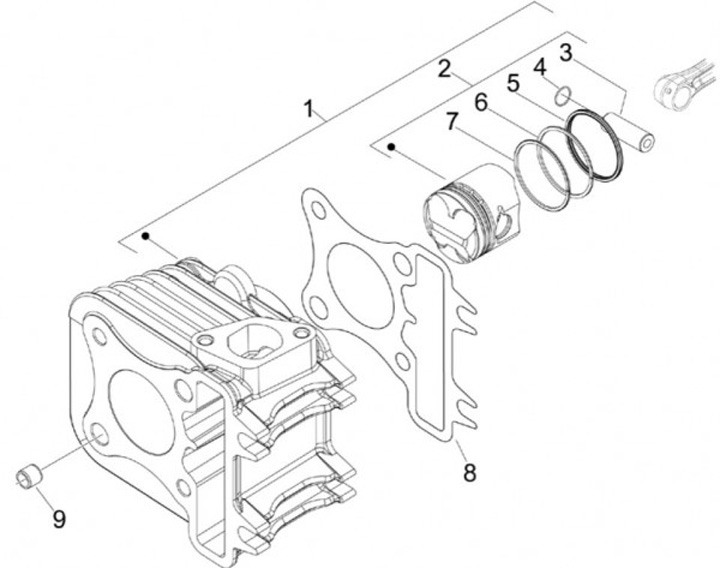 1
2
3
4
5
6
7
8
9