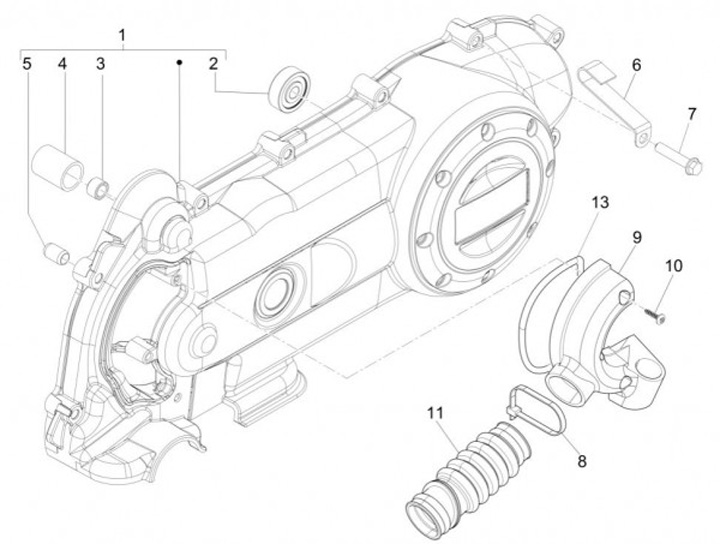 1
5
4
3
2
6
7
13
9
10
11
8