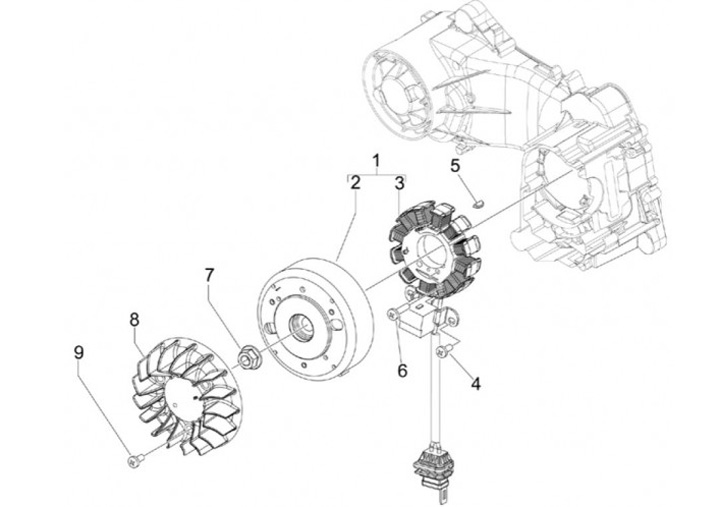 1
2
3
5
7
8
9
6
4