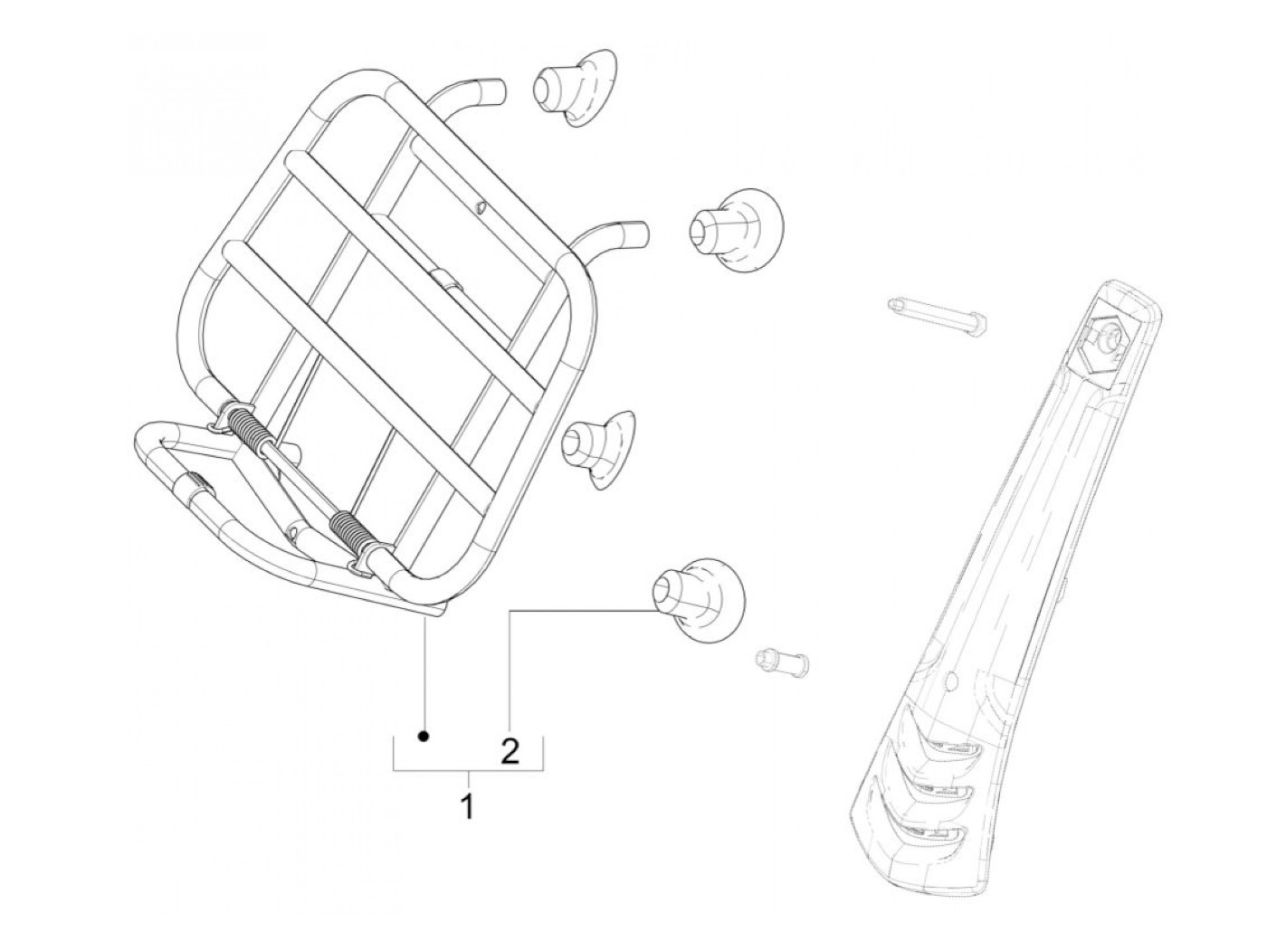 2
1