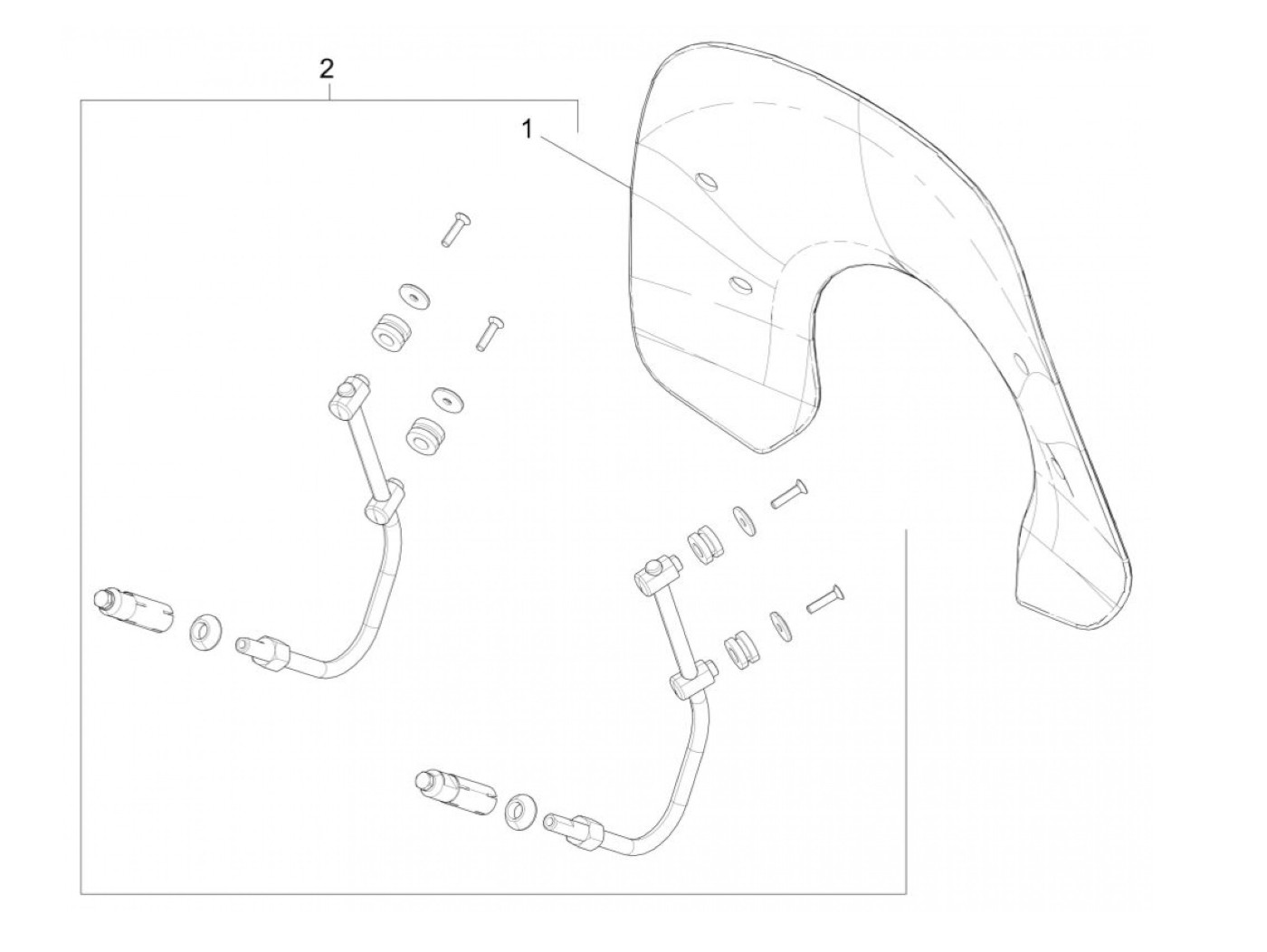 2

1