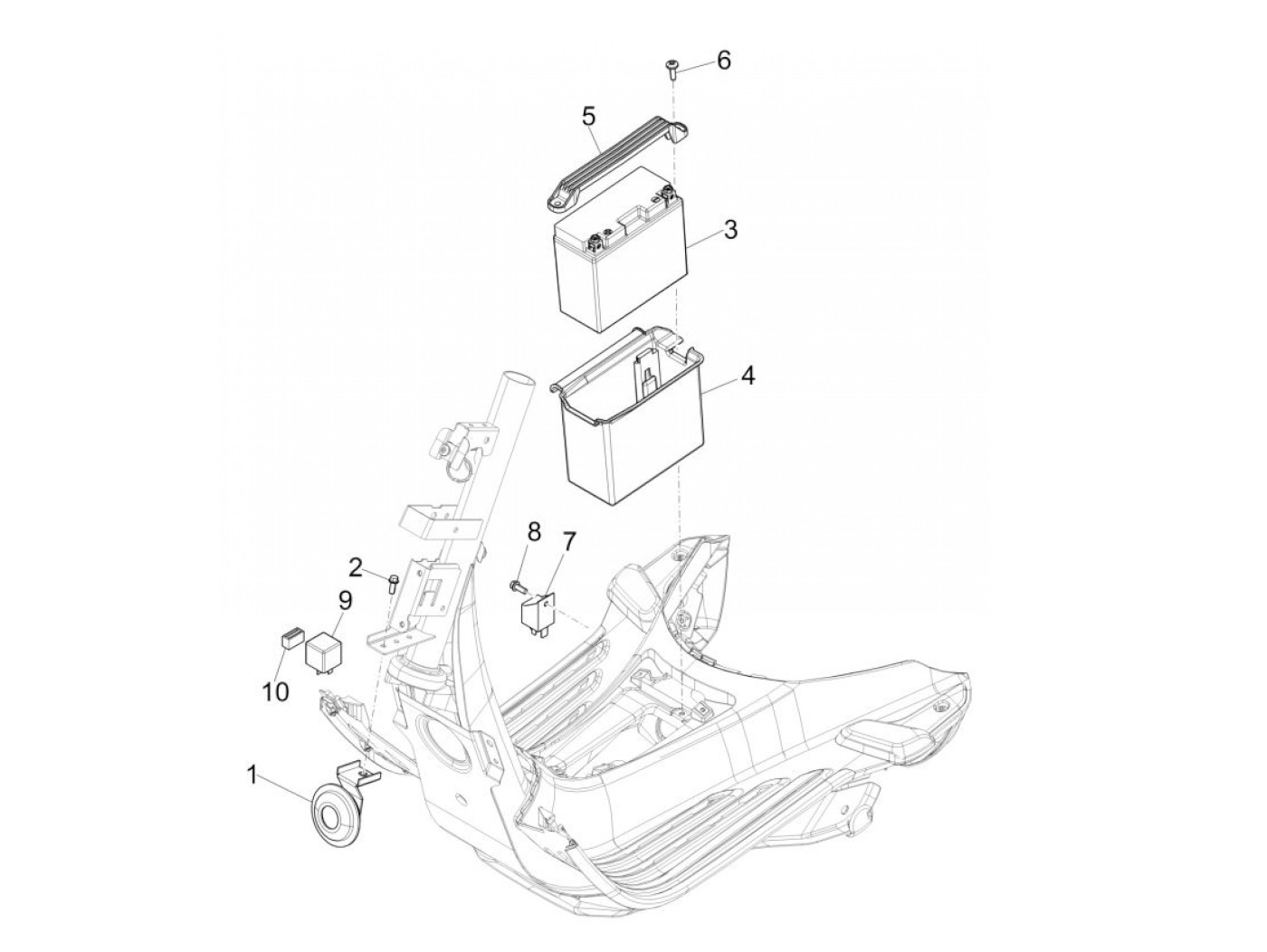 6
5
3
4
8
7
2
9
10
1