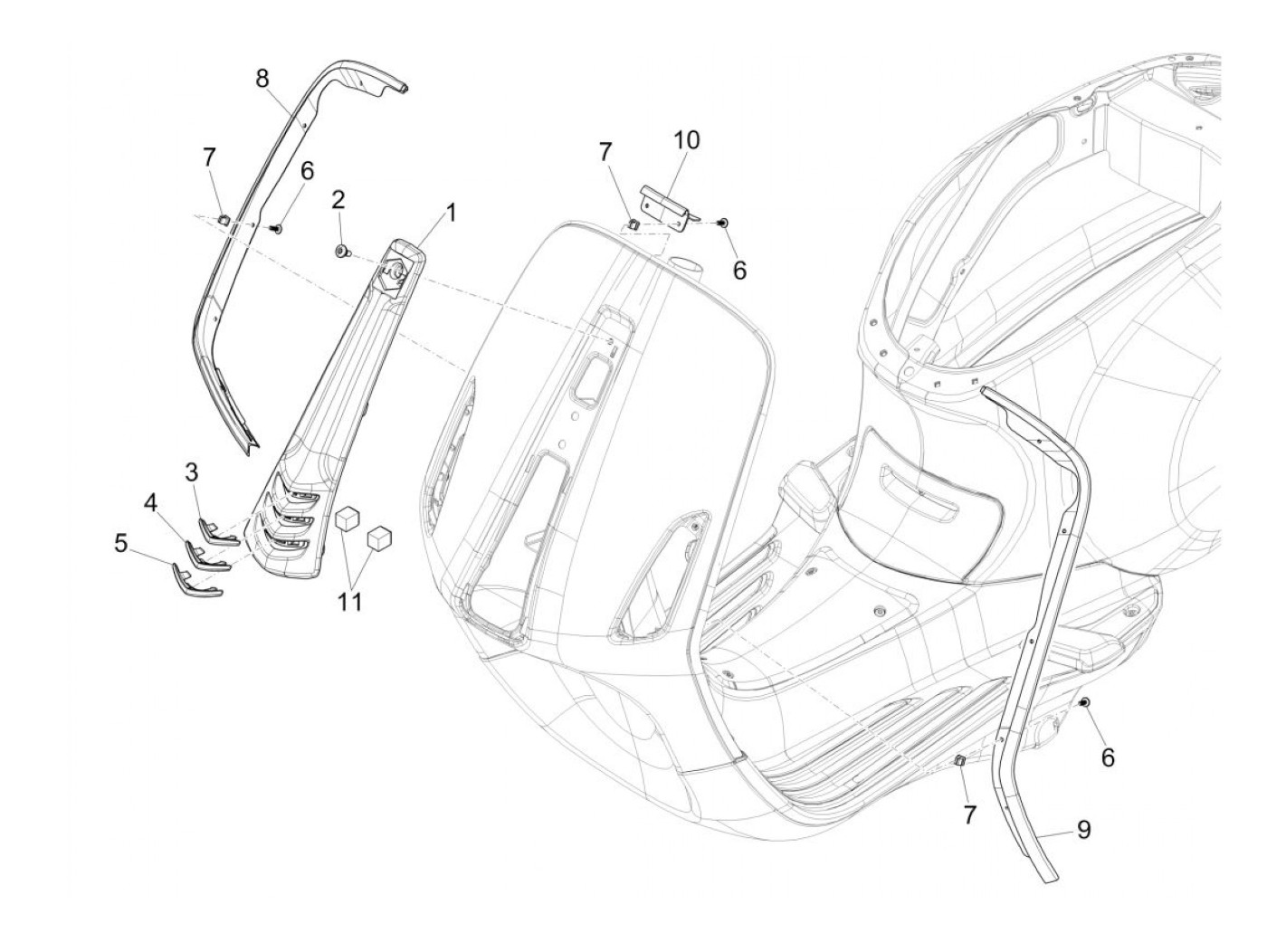 8
7
6
2
1
7
10
6
3
4
5
11
6
7
9