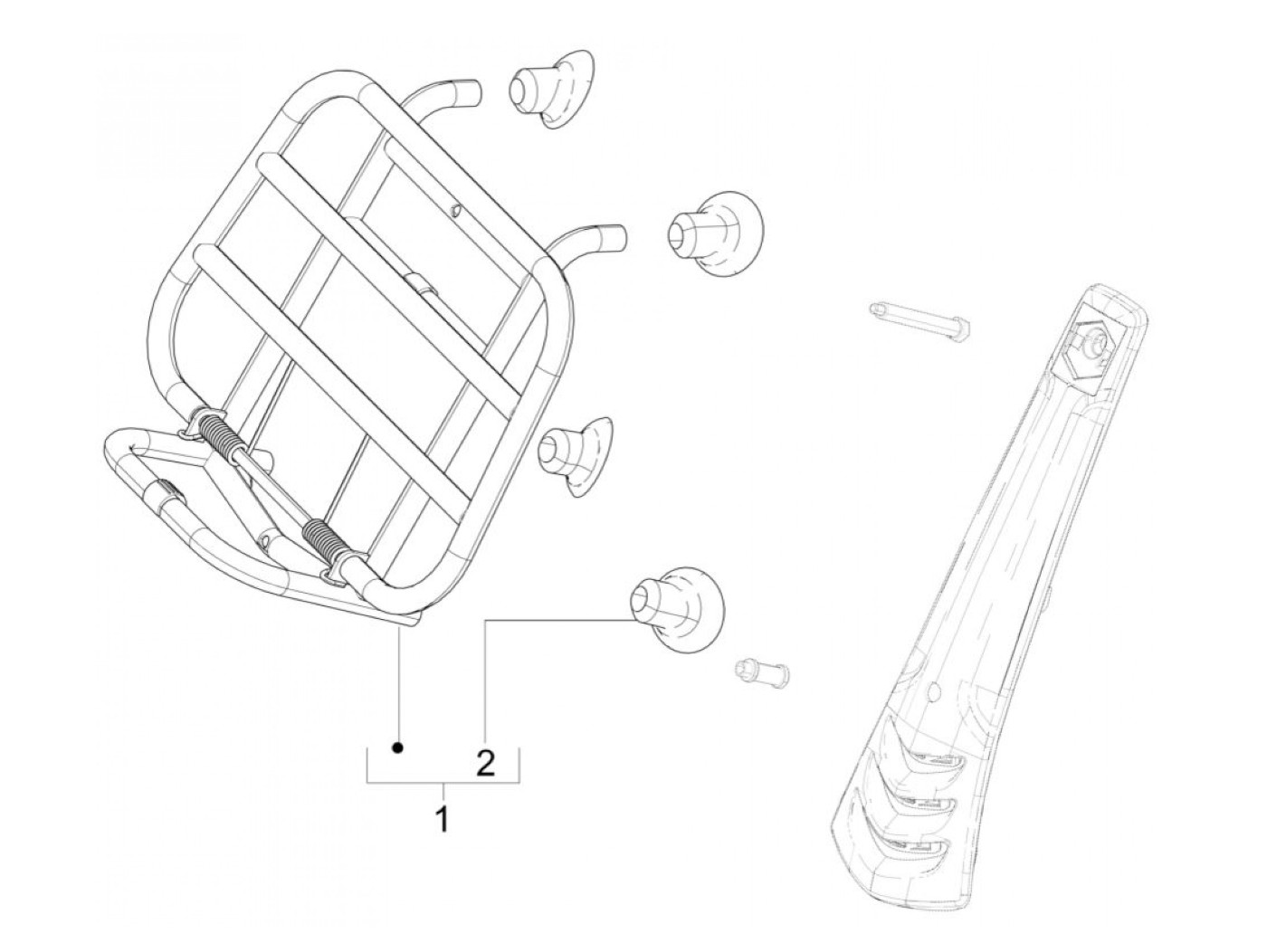 2

1