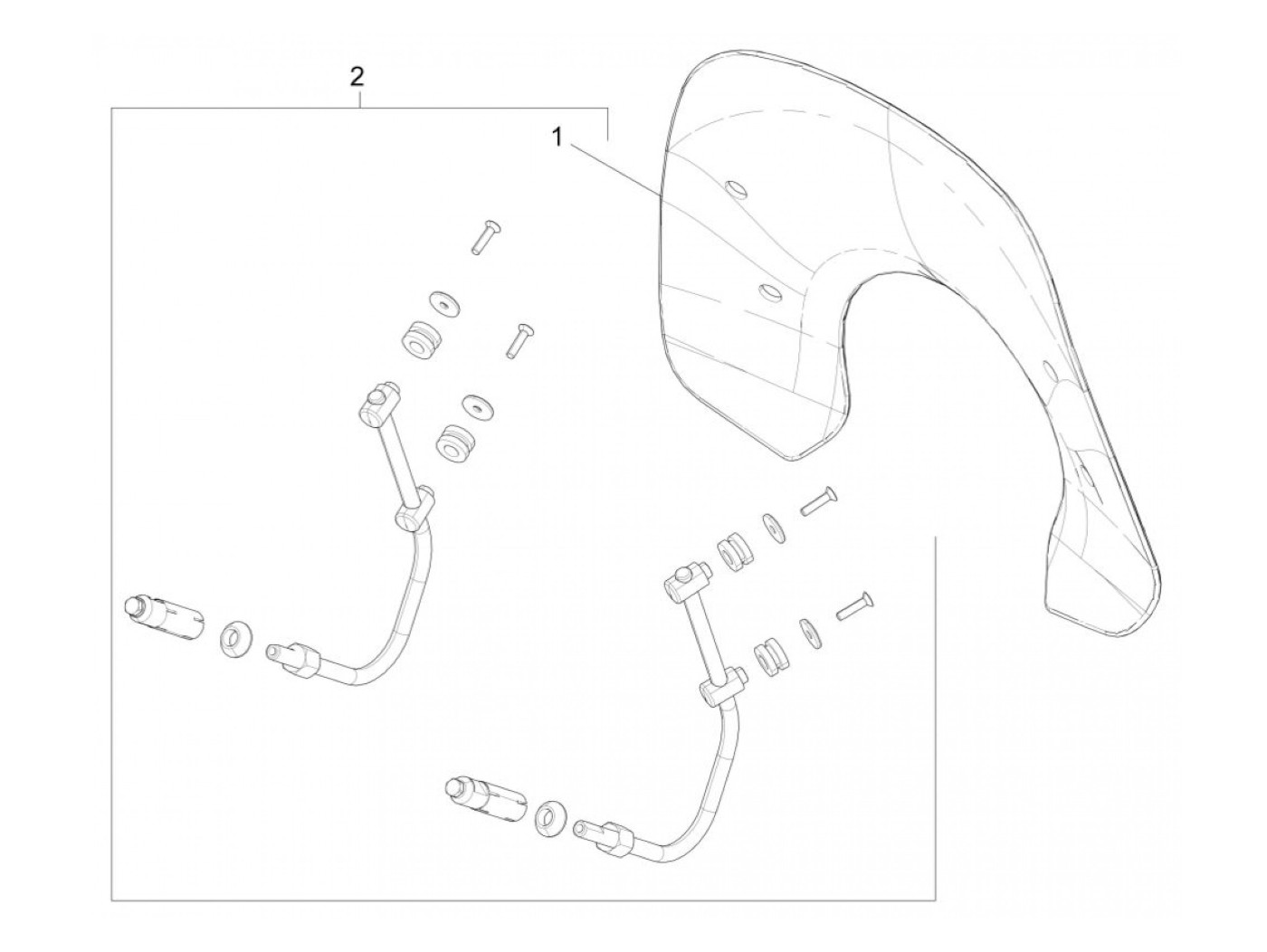 2

1