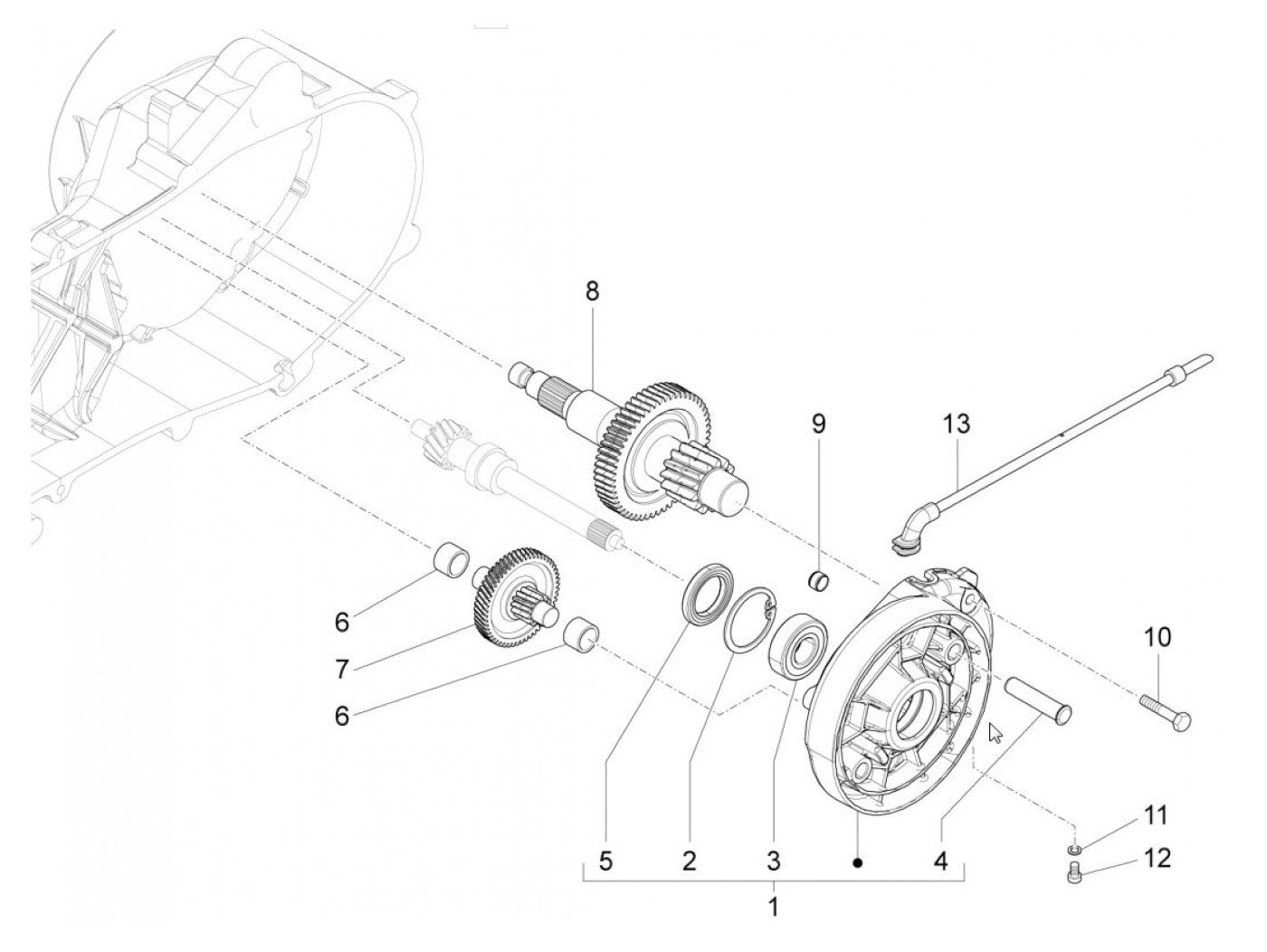 8
9
13
6
7
6
10
5
2
3
4
11
12
1