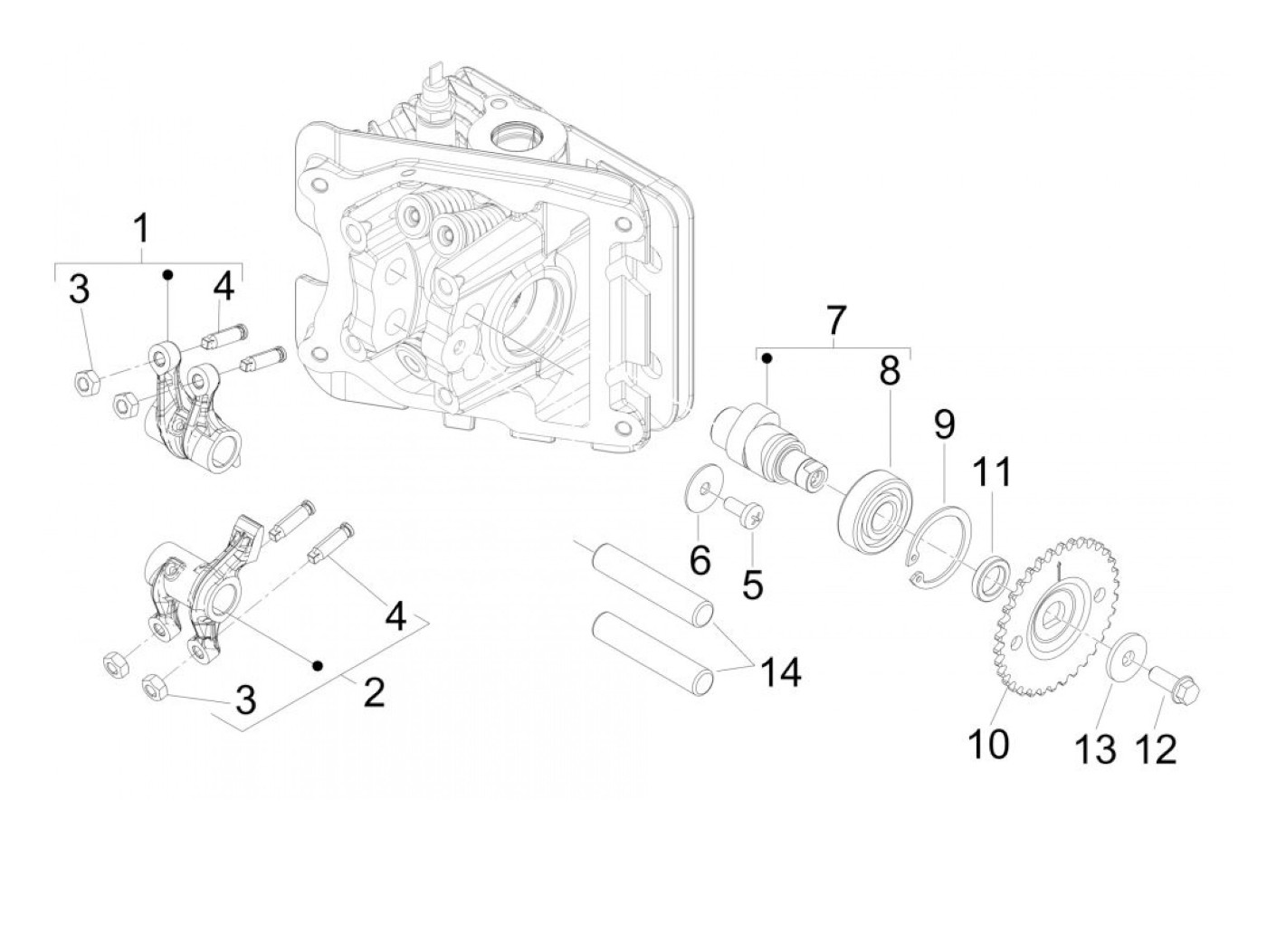 1
3
4
7
8
9
11
6
5
4
14
3
2
10
13
12