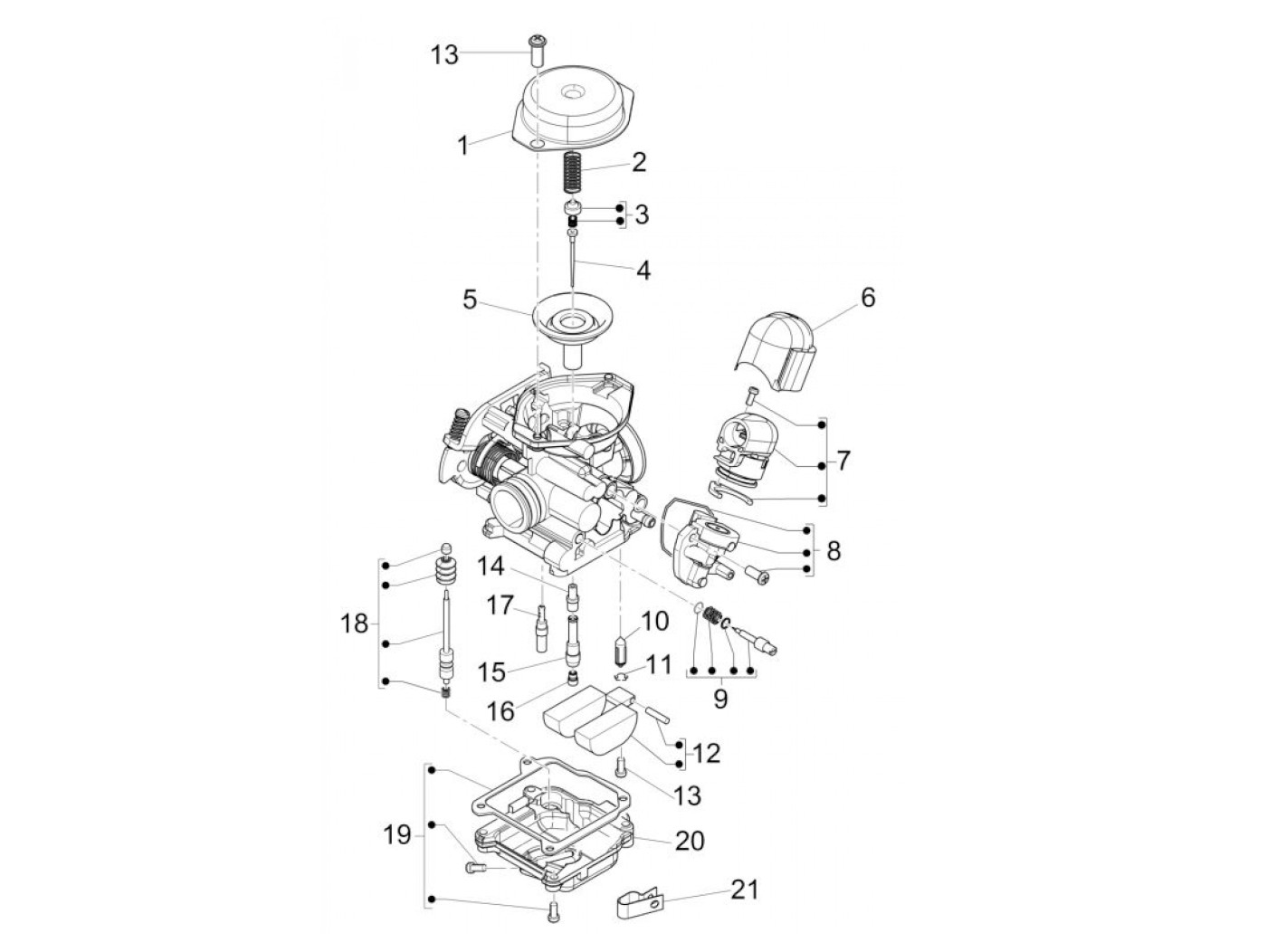 13
1
2
3
4
5
6
7
8
14
17
18
10
15
11
16
9
12
13
19
20
21