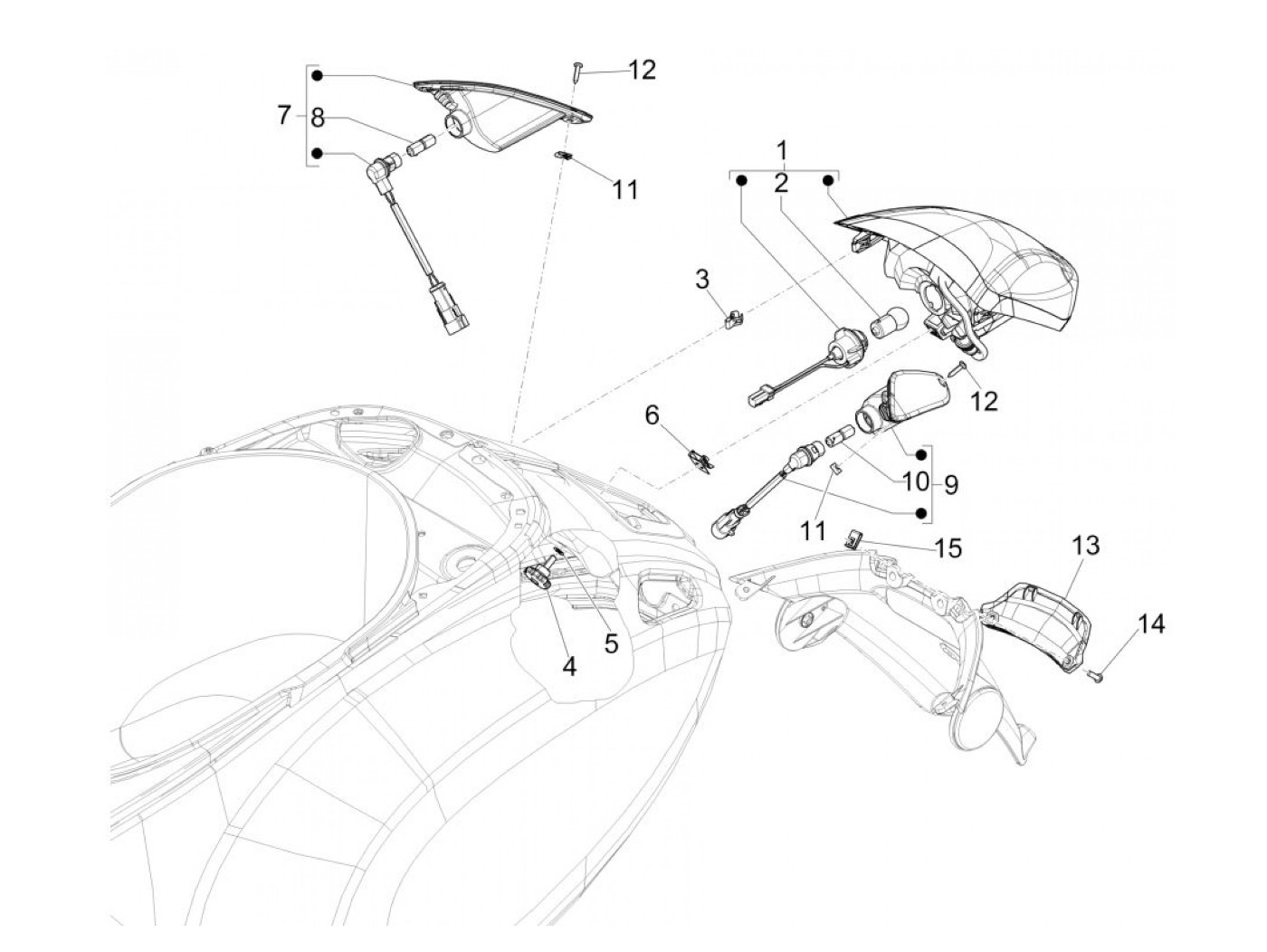 12
7
8
11
1
2
3
12
6
10
9
11
15
13
14
5
4